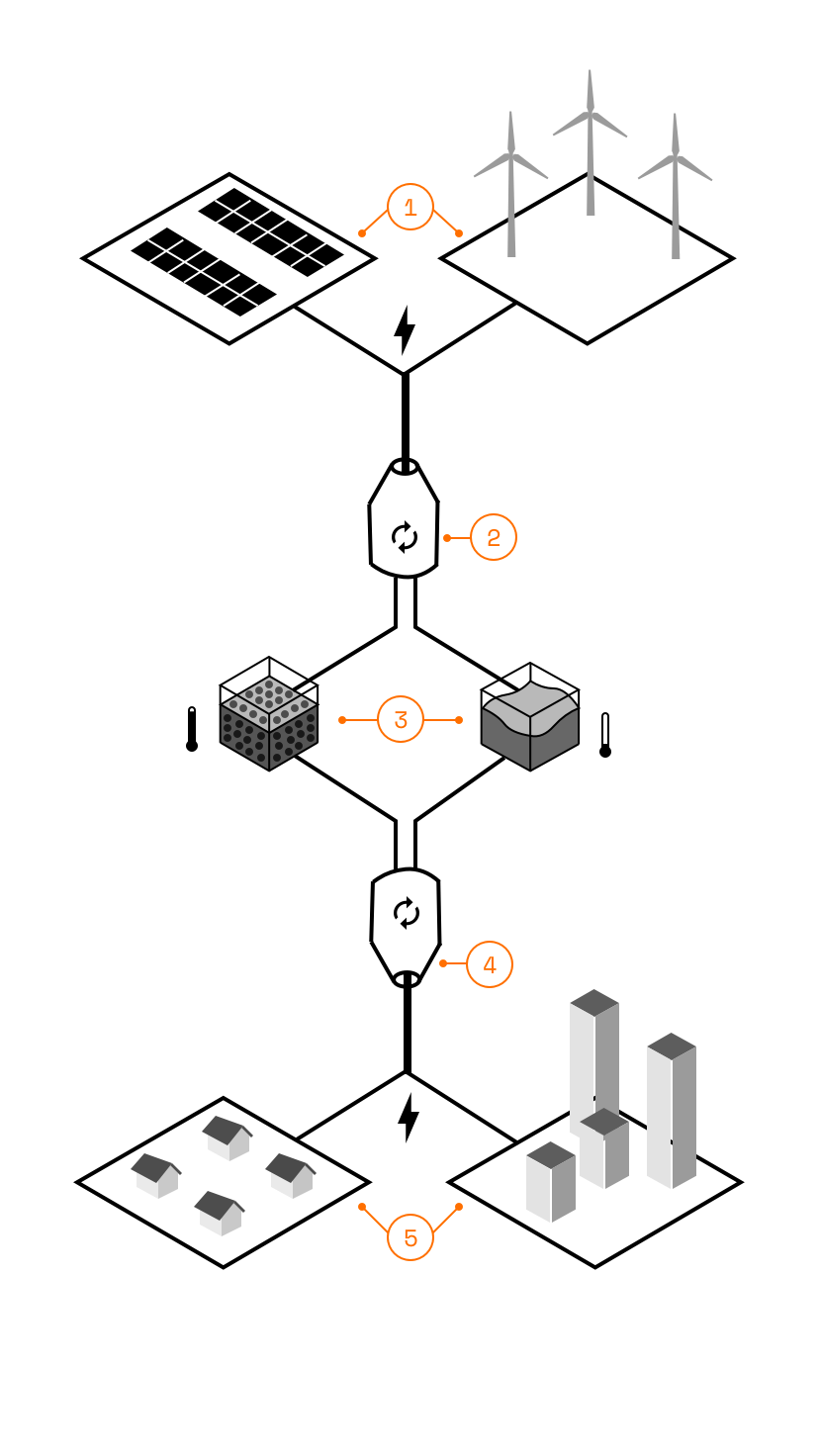 1

2

3

4

5